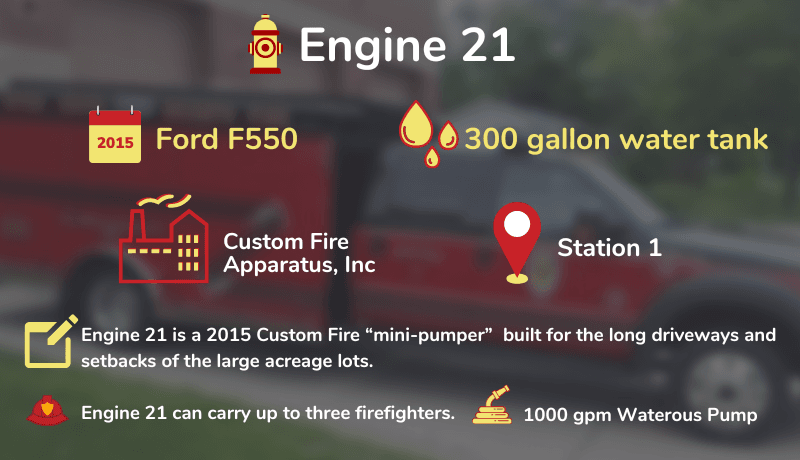 Engine 21

2015 Ford F550

300 gallon water tank

Custom Fire Apparatus, Inc

Station 1

Engine 21 is a 2015 Custom Fire “mini-pumper” built for the long driveways and setbacks of the large acreage lots.

Engine 21 can carry up to three firefighters.

1000 gpm Waterous Pump